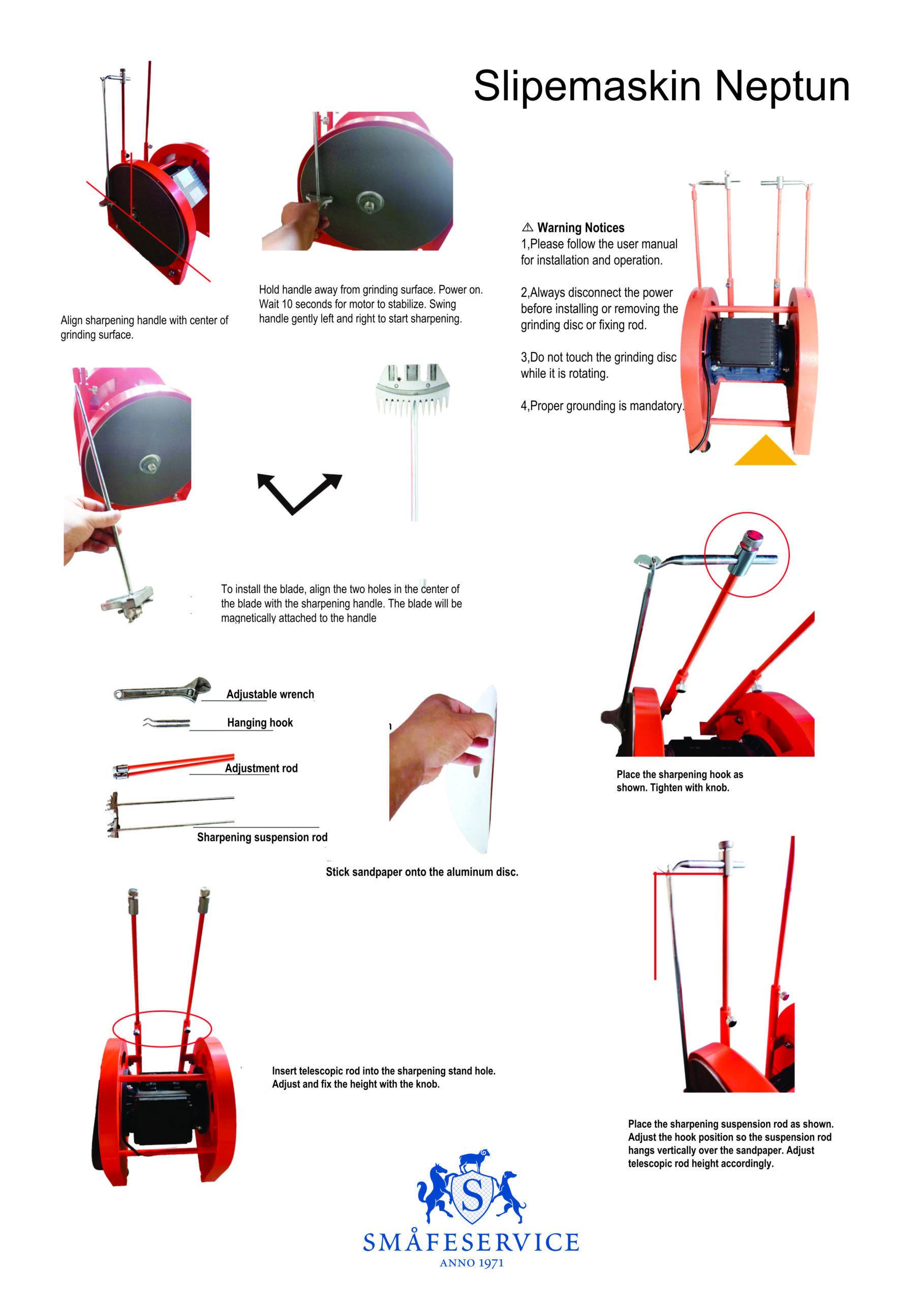 Slipemaskin Neptun

Align sharpening handle with center of grinding surface.

Hold handle away from grinding surface. Power on. Wait 10 seconds for motor to stabilize. Swing handle gently left and right to start sharpening.

⚠ Warning Notices
1,Please follow the user manual for installation and operation.

2,Always disconnect the power before installing or removing the grinding disc or fixing rod.

3,Do not touch the grinding disc while it is rotating.

4,Proper grounding is mandatory.

To install the blade, align the two holes in the center of the blade with the sharpening handle. The blade will be magnetically attached to the handle

Adjustable wrench

Hanging hook

Adjustment rod

Sharpening suspension rod

Stick sandpaper onto the aluminum disc.

Place the sharpening hook as shown. Tighten with knob.

Insert telescopic rod into the sharpening stand hole. Adjust and fix the height with the knob.

Place the sharpening suspension rod as shown. Adjust the hook position so the suspension rod hangs vertically over the sandpaper. Adjust telescopic rod height accordingly.

S

SMÅFESERVICE
ANNO 1971